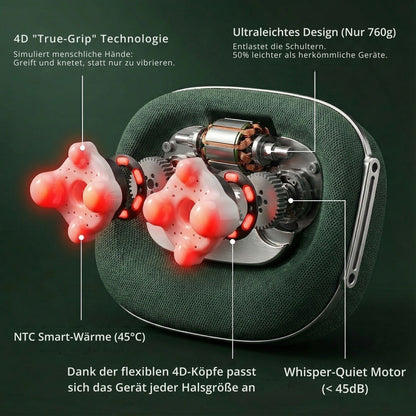 4D "True-Grip" Technologie
Simuliert menschliche Hände: Greift und knetet, statt nur zu vibrieren.

Ultraleichtes Design (Nur 760g)
Entlastet die Schultern. 50% leichter als herkömmliche Geräte.

NTC Smart-Wärme (45°C)

Dank der flexiblen 4D-Köpfe passt sich das Gerät jeder Halsgröße an

Whisper-Quiet Motor (< 45dB)