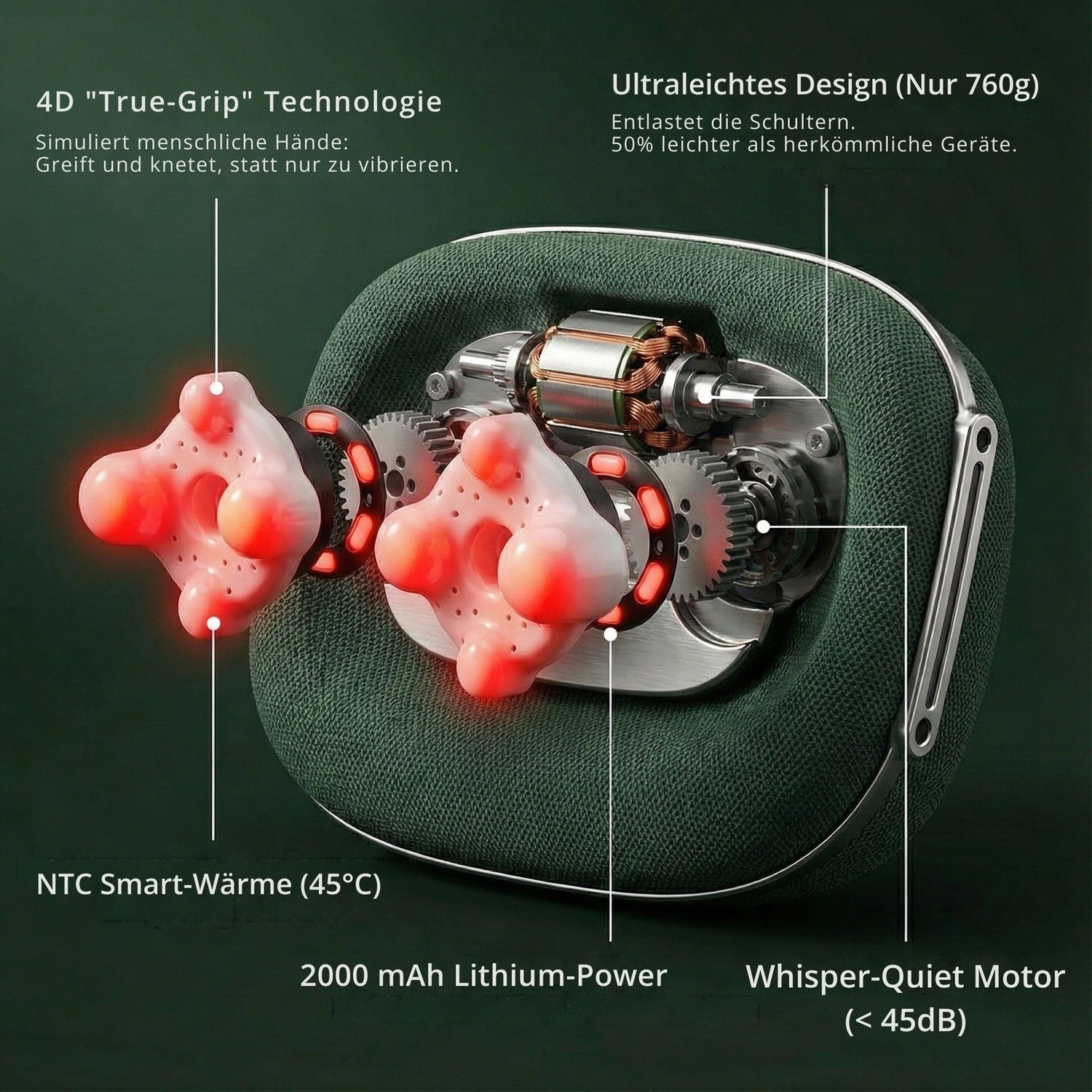 4D "True-Grip" Technologie

Simuliert menschliche Hände: Greift und knetet, statt nur zu vibrieren.

Ultraleichtes Design (Nur 760g)

Entlastet die Schultern. 50% leichter als herkömmliche Geräte.

NTC Smart-Wärme (45°C)

2000 mAh Lithium-Power

Whisper-Quiet Motor (< 45dB)